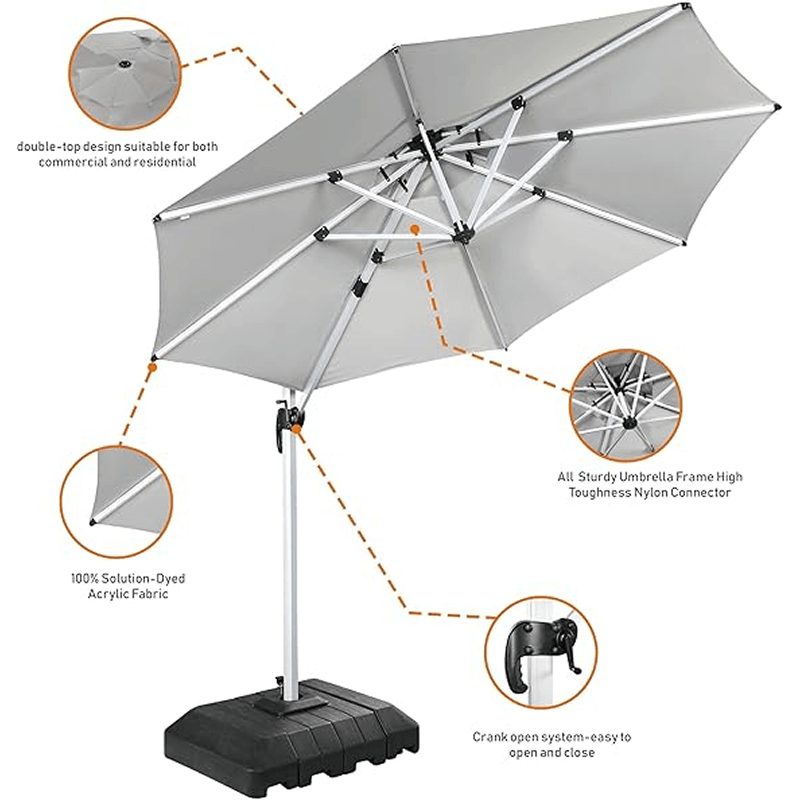 double-top design suitable for both commercial and residential

All Sturdy Umbrella Frame High Toughness Nylon Connector

100% Solution-Dyed Acrylic Fabric

Crank open system-easy to open and close